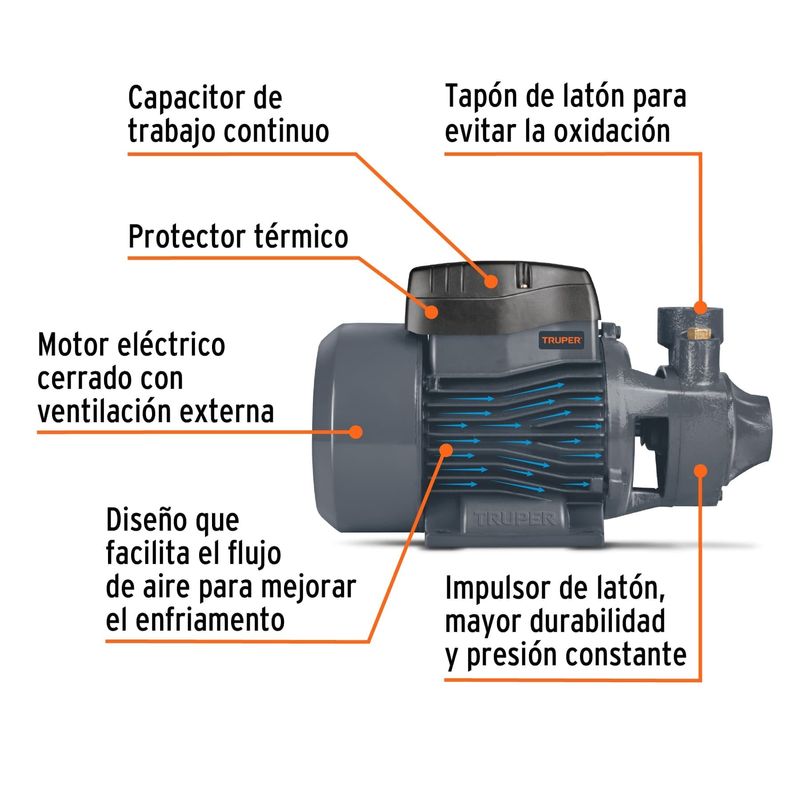 Capacitor de trabajo continuo

Tapón de latón para evitar la oxidación

Protector térmico

Motor eléctrico cerrado con ventilación externa

TRUPER

TRUPER

Diseño que facilita el flujo de aire para mejorar el enfriamento

Impulsor de latón, mayor durabilidad y presión constante